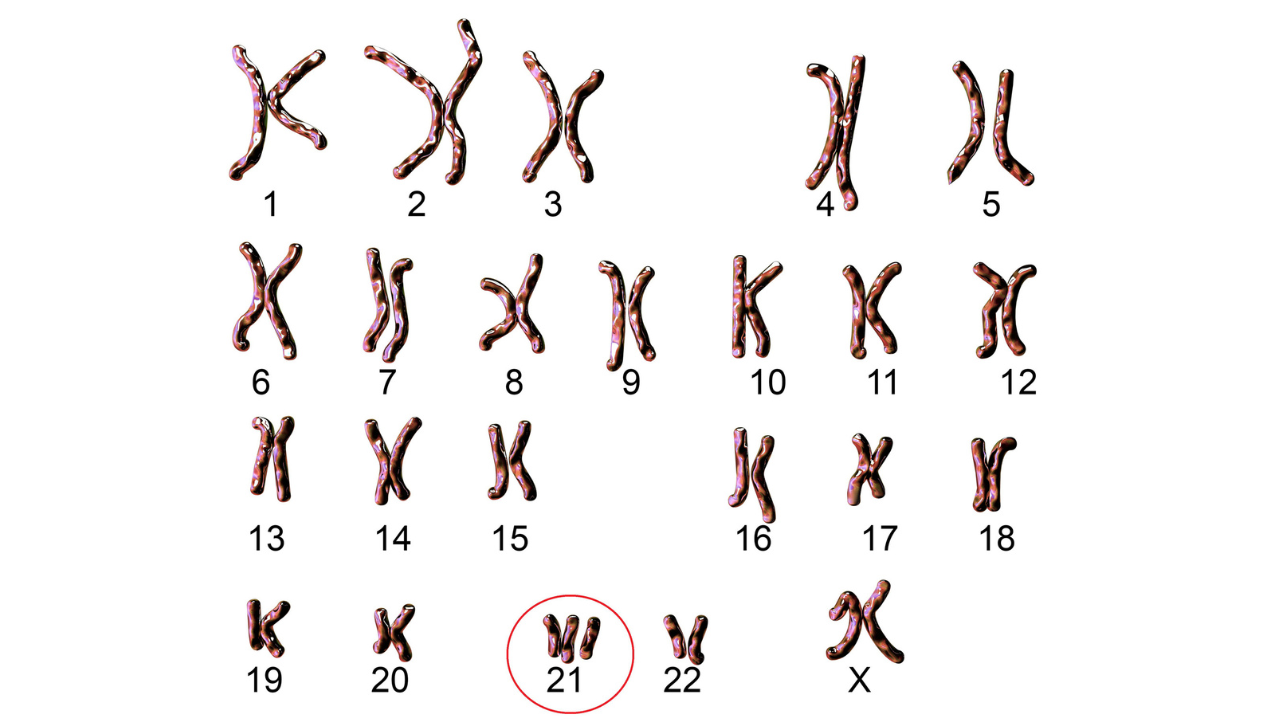 1 2 3 4 5

6 7 8 9 10 11 12

13 14 15 16 17 18

19 20 21 22 X