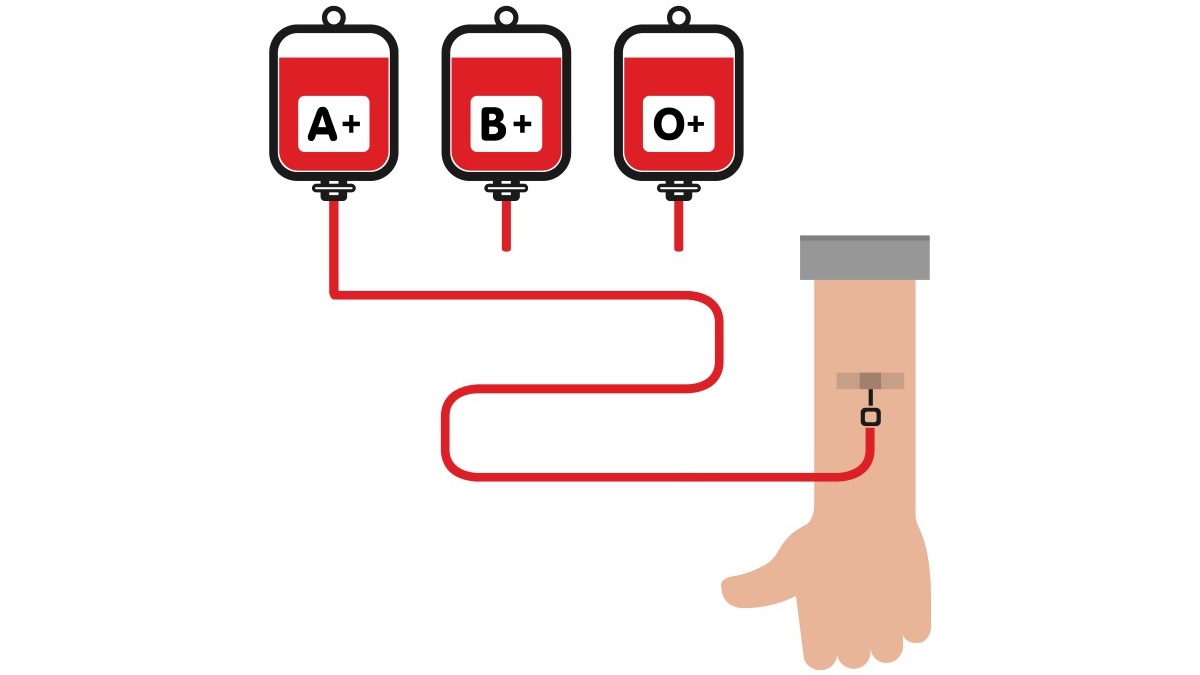 A+

B+

O+